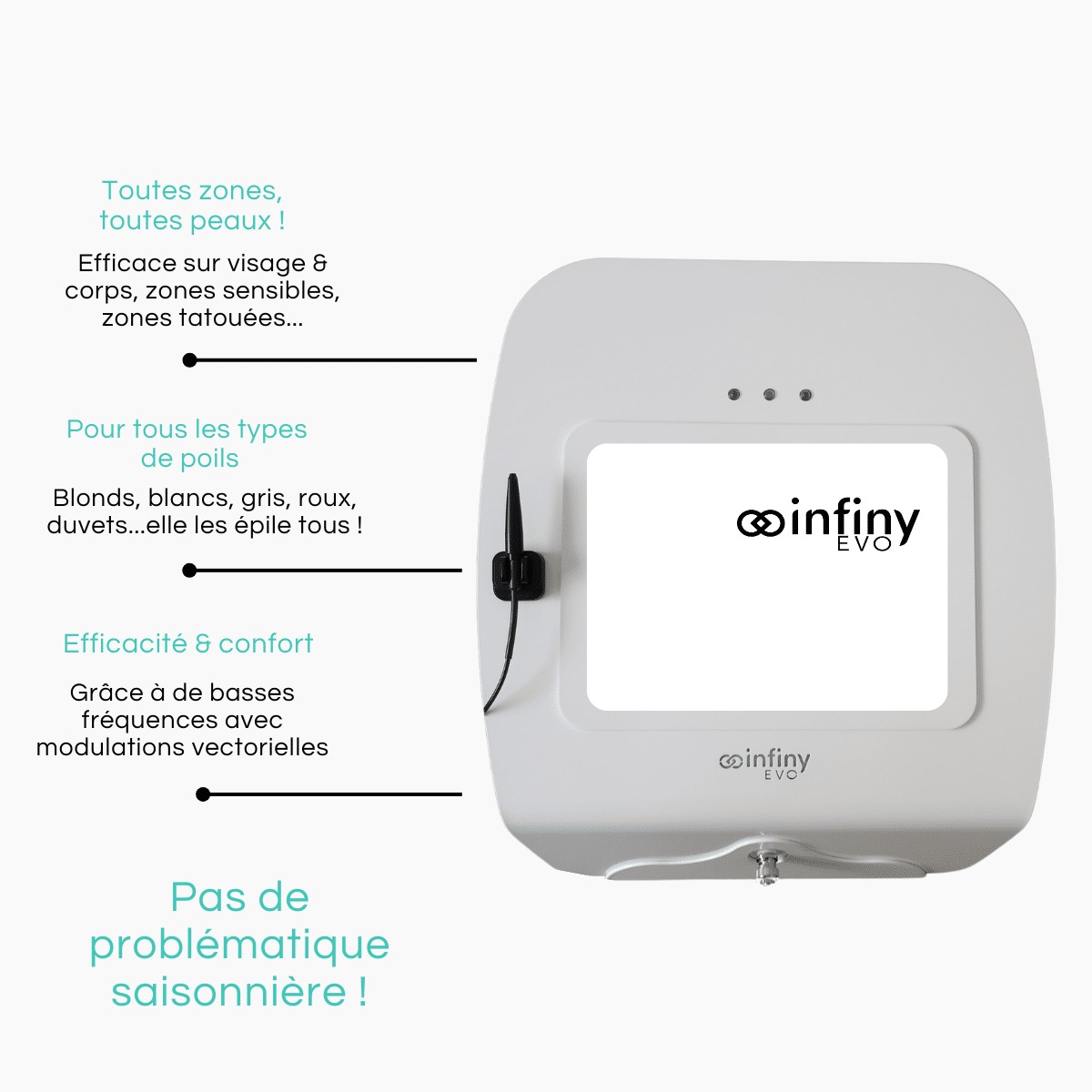 Toutes zones, toutes peaux !

Efficace sur visage & corps, zones sensibles, zones tatouées...

Pour tous les types de poils

Blonds, blancs, gris, roux, duvets...elle les épile tous !

Efficacité & confort

Grâce à de basses fréquences avec modulations vectorielles

Pas de problématique saisonnière !

infiny EVO

infiny EVO